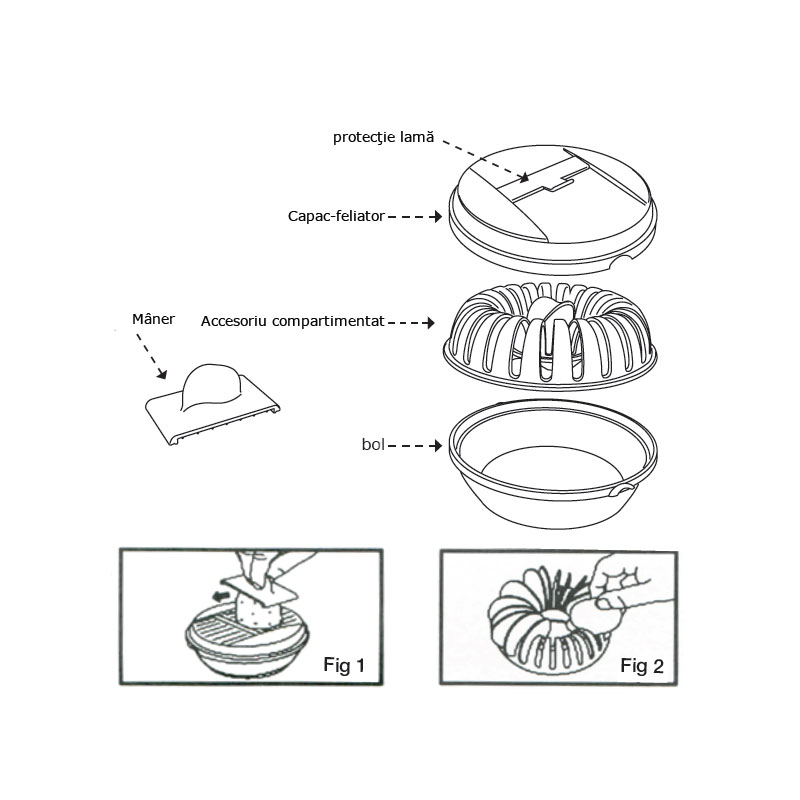 protecţie lamă

Capac-feliator

Mâner

Accesoriu compartimentat

bol

Fig 1

Fig 2