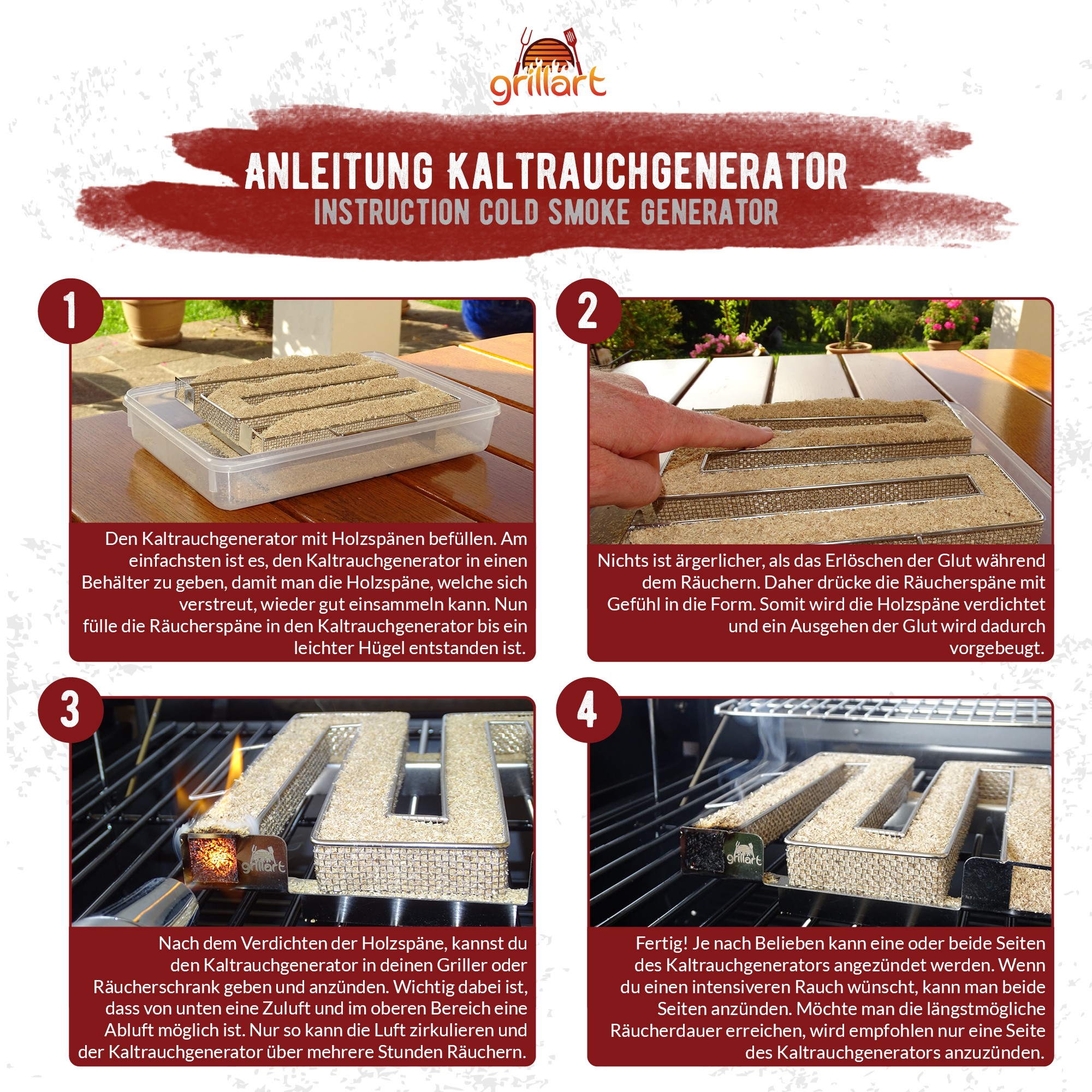 grillart

ANLEITUNG KALTRAUCHGENERATOR
INSTRUCTION COLD SMOKE GENERATOR

1

Den Kaltrauchgenerator mit Holzspänen befüllen. Am einfachsten ist es, den Kaltrauchgenerator in einen Behälter zu geben, damit man die Holzspäne, welche sich verstreut, wieder gut einsammeln kann. Nun fülle die Räucherspäne in den Kaltrauchgenerator bis ein leichter Hügel entstanden ist.

2

Nichts ist ärgerlicher, als das Erlöschen der Glut während dem Räuchern. Daher drücke die Räucherspäne mit Gefühl in die Form. Somit wird die Holzspäne verdichtet und ein Ausgehen der Glut wird dadurch vorgebeugt.

3

grillart

Nach dem Verdichten der Holzspäne, kannst du den Kaltrauchgenerator in deinen Griller oder Räucherschrank geben und anzünden. Wichtig dabei ist, dass von unten eine Zuluft und im oberen Bereich eine Abluft möglich ist. Nur so kann die Luft zirkulieren und der Kaltrauchgenerator über mehrere Stunden Räuchern.

4

grillart

Fertig! Je nach Belieben kann eine oder beide Seiten des Kaltrauchgenerators angezündet werden. Wenn du einen intensiveren Rauch wünscht, kann man beide Seiten anzünden. Möchte man die längstmögliche Räucherdauer erreichen, wird empfohlen nur eine Seite des Kaltrauchgenerators anzuzünden.