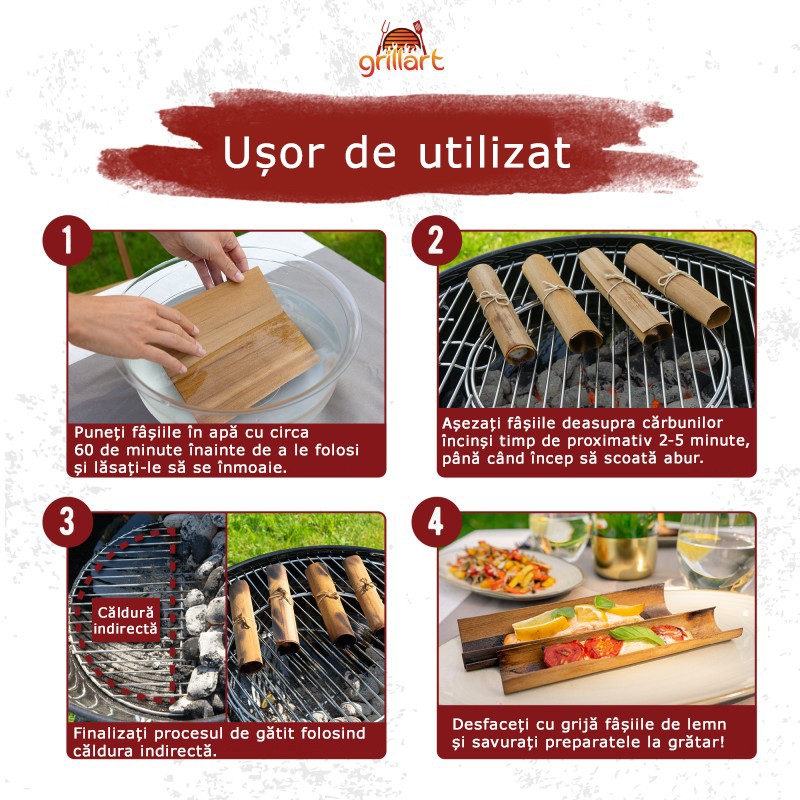 grillart

Ușor de utilizat

1

Puneți fâșiile în apă cu circa 60 de minute înainte de a le folosi și lăsați-le să se înmoaie.

2

Așezați fâșiile deasupra cărbunilor încinși timp de proximativ 2-5 minute, până când încep să scoată abur.

3

Căldură indirectă

Finalizați procesul de gătit folosind căldura indirectă.

4

Desfaceți cu grijă fâșiile de lemn și savurați preparatele la grătar!