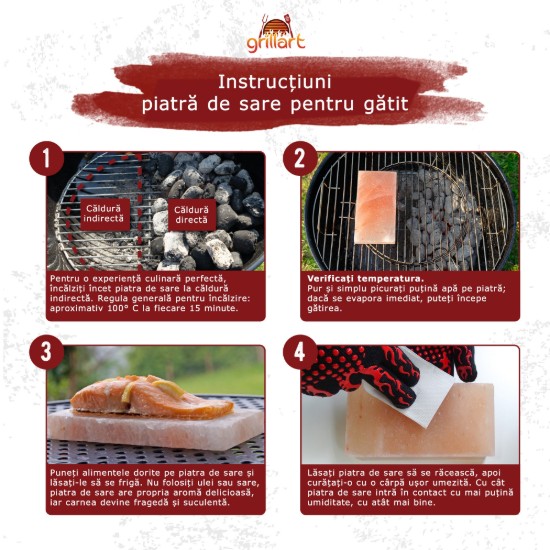 grillart

Instrucțiuni
piatră de sare pentru gătit

1

Căldură indirectă

Căldură directă

Pentru o experiență culinară perfectă, încălziți încet piatra de sare la căldură indirectă. Regula generală pentru încălzire: aproximativ 100° C la fiecare 15 minute.

2

Verificați temperatura.
Pur și simplu picurați puțină apă pe piatră; dacă se evapora imediat, puteți începe gătirea.

3

Puneți alimentele dorite pe piatra de sare și lăsați-le să se frigă. Nu folosiți ulei sau sare, piatra de sare are propria aromă delicioasă, iar carnea devine fragedă și suculentă.

4

Lăsați piatra de sare să se răcească, apoi curățați-o cu o cârpă ușor umezită. Cu cât piatra de sare intră în contact cu mai puțină umiditate, cu atât mai bine.